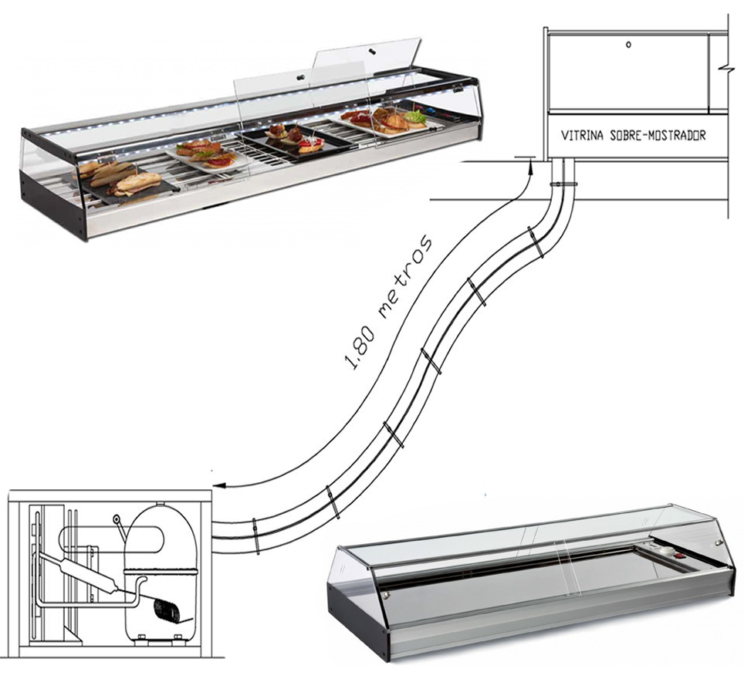 VITRINA SOBRE-MOSTRADOR

1.80 metros